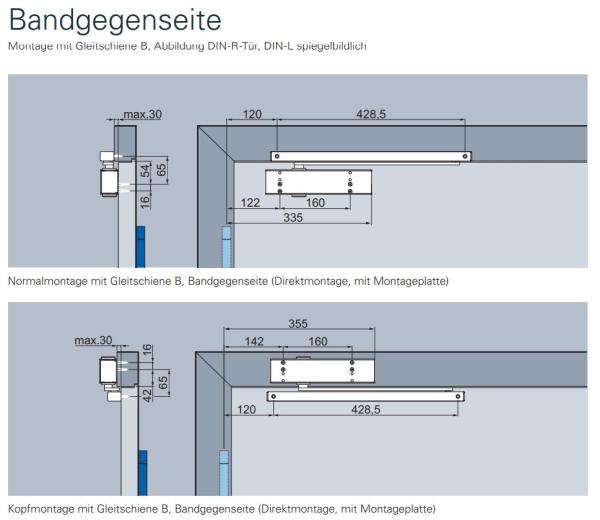 Bandgegenseite
Montage mit Gleitschiene B, Abbildung DIN-R-Tür, DIN-L spiegelbildlich

max.30
54
65
16
120
428,5
122
160
335

Normalmontage mit Gleitschiene B, Bandgegenseite (Direktmontage, mit Montageplatte)

max.30
16
65
42
355
142
160
120
428,5

Kopfmontage mit Gleitschiene B, Bandgegenseite (Direktmontage, mit Montageplatte)